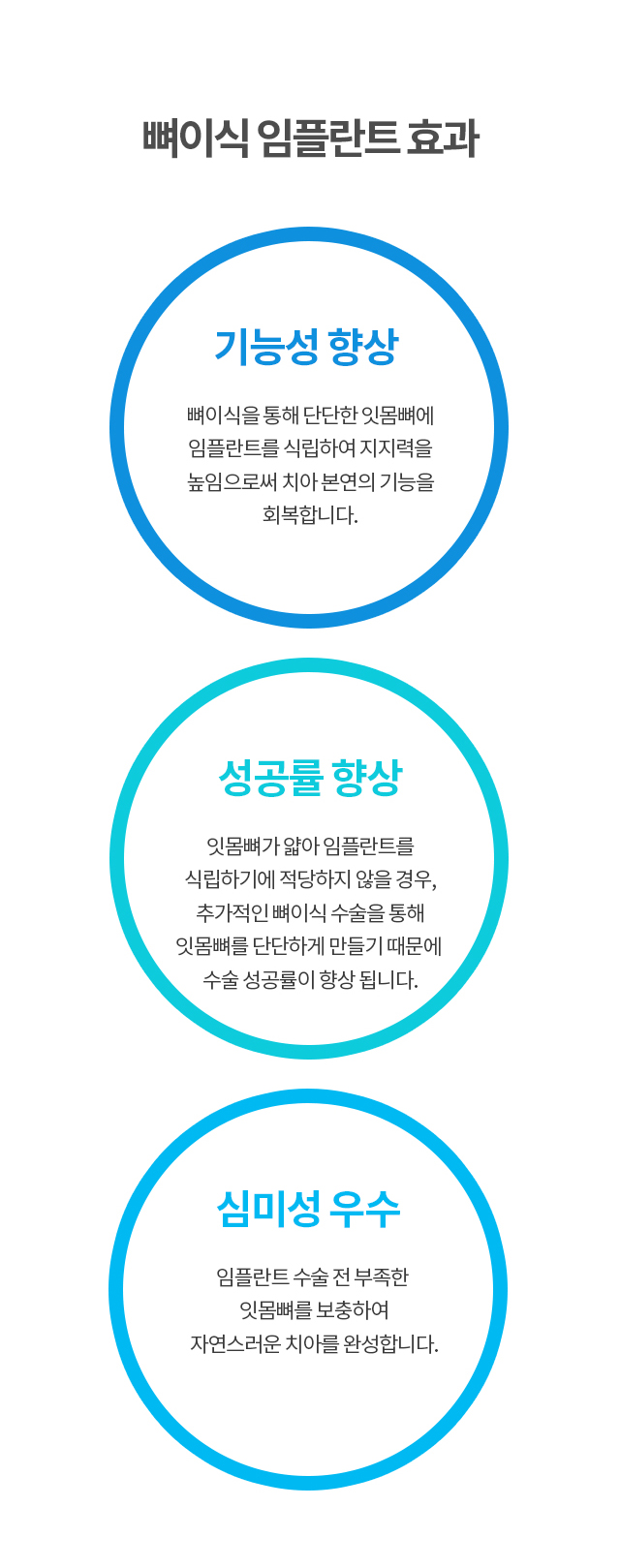 뼈이식 임플란트 효과

기능성 향상

뼈이식을 통해 단단한 잇몸뼈에 임플란트를 식립하여 지지력을 높임으로써 치아 본연의 기능을 회복합니다.

성공률 향상

잇몸뼈가 얇아 임플란트를 식립하기에 적당하지 않을 경우, 추가적인 뼈이식 수술을 통해 잇몸뼈를 단단하게 만들기 때문에 수술 성공률이 향상 됩니다.

심미성 우수

임플란트 수술 전 부족한 잇몸뼈를 보충하여 자연스러운 치아를 완성합니다.