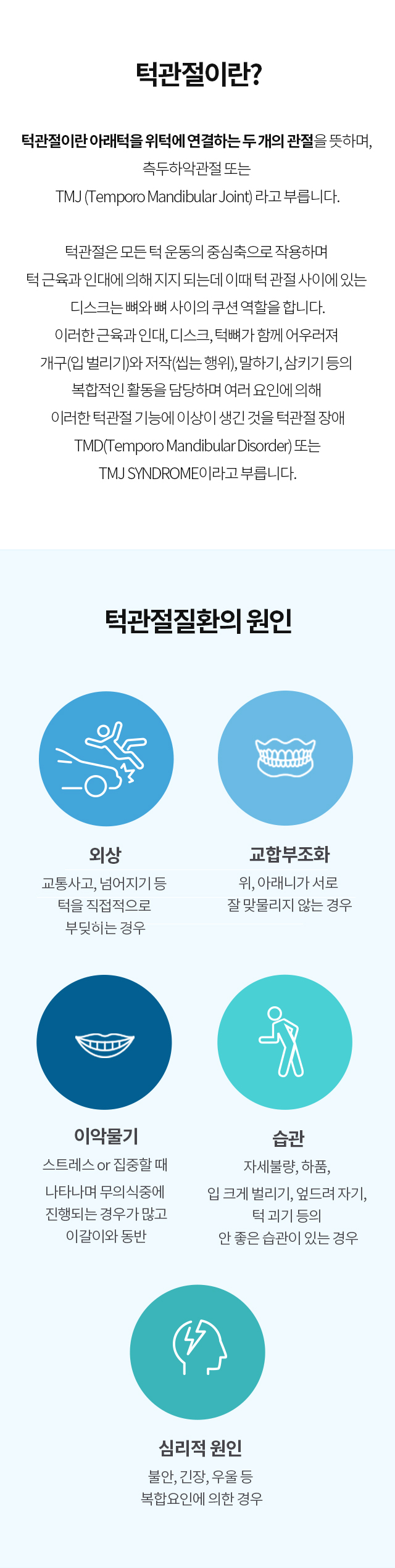 턱관절이란?

턱관절이란 아래턱을 위턱에 연결하는 두 개의 관절을 뜻하며, 측두하악관절 또는 TMJ (Temporo Mandibular Joint) 라고 부릅니다.

턱관절은 모든 턱 운동의 중심축으로 작용하며 턱 근육과 인대에 의해 지지 되는데 이때 턱 관절 사이에 있는 디스크는 뼈와 뼈 사이의 쿠션 역할을 합니다. 이러한 근육과 인대, 디스크, 턱뼈가 함께 어우러져 개구(입 벌리기)와 저작(씹는 행위), 말하기, 삼키기 등의 복합적인 활동을 담당하며 여러 요인에 의해 이러한 턱관절 기능에 이상이 생긴 것을 턱관절 장애 TMD(Temporo Mandibular Disorder) 또는 TMJ SYNDROME이라고 부릅니다.

턱관절질환의 원인

외상
교통사고, 넘어지기 등
턱을 직접적으로
부딪히는 경우

교합부조화
위, 아래니가 서로
잘 맞물리지 않는 경우

이악물기
스트레스 or 집중할 때
나타나며 무의식중에
진행되는 경우가 많고
이갈이와 동반

습관
자세불량, 하품,
입 크게 벌리기, 엎드려 자기,
턱 괴기 등의
안 좋은 습관이 있는 경우

심리적 원인
불안, 긴장, 우울 등
복합요인에 의한 경우